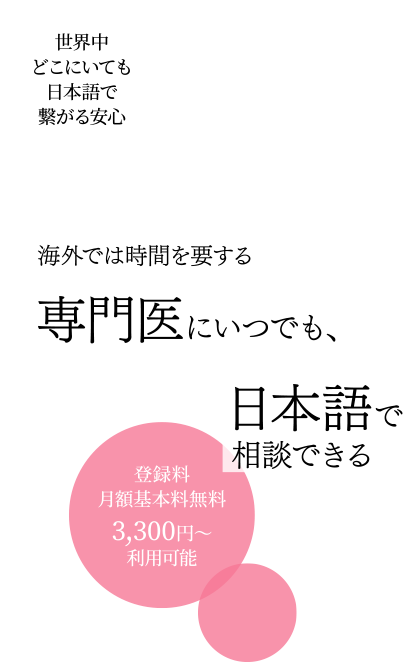 世界中
どこにいても
日本語で
繋がる安心

海外では時間を要する

専門医にいつでも、

日本語で
相談できる

登録料
月額基本料無料
3,300円~
利用可能